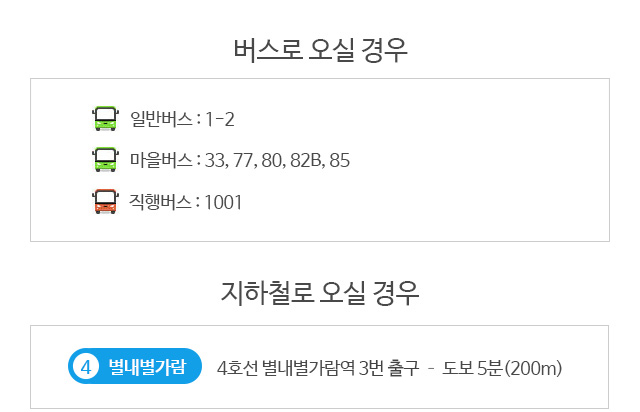 버스로 오실 경우

일반버스 : 1-2

마을버스 : 33, 77, 80, 82B, 85

직행버스 : 1001

지하철로 오실 경우

4 별내별가람

4호선 별내별가람역 3번 출구 - 도보 5분(200m)